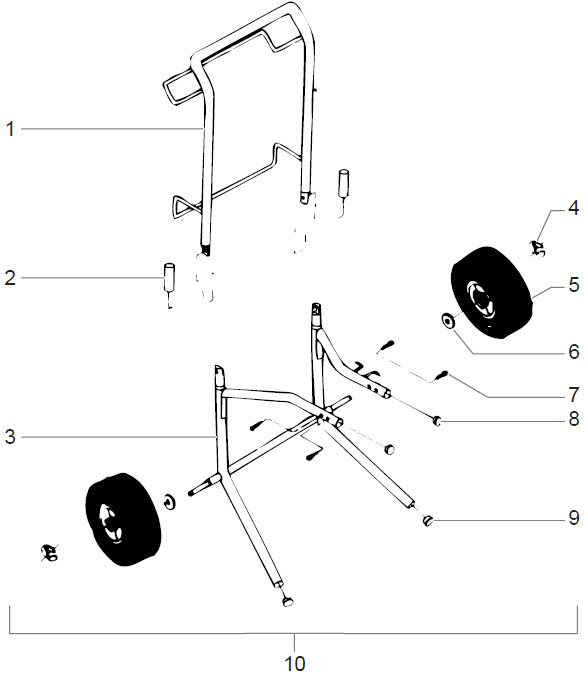 1
2
3
4
5
6
7
8
9
10